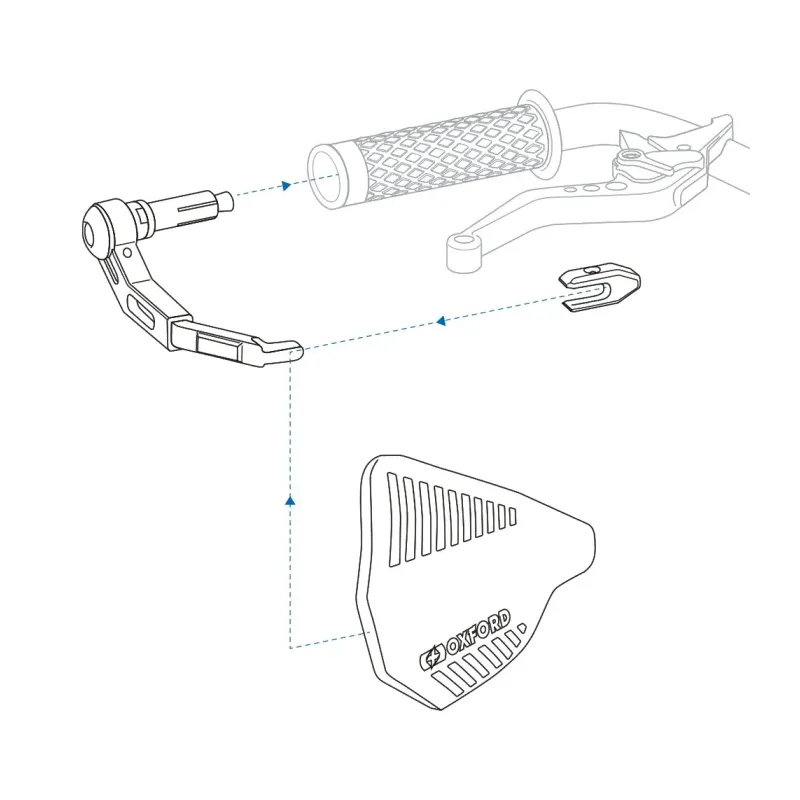 OXFORD