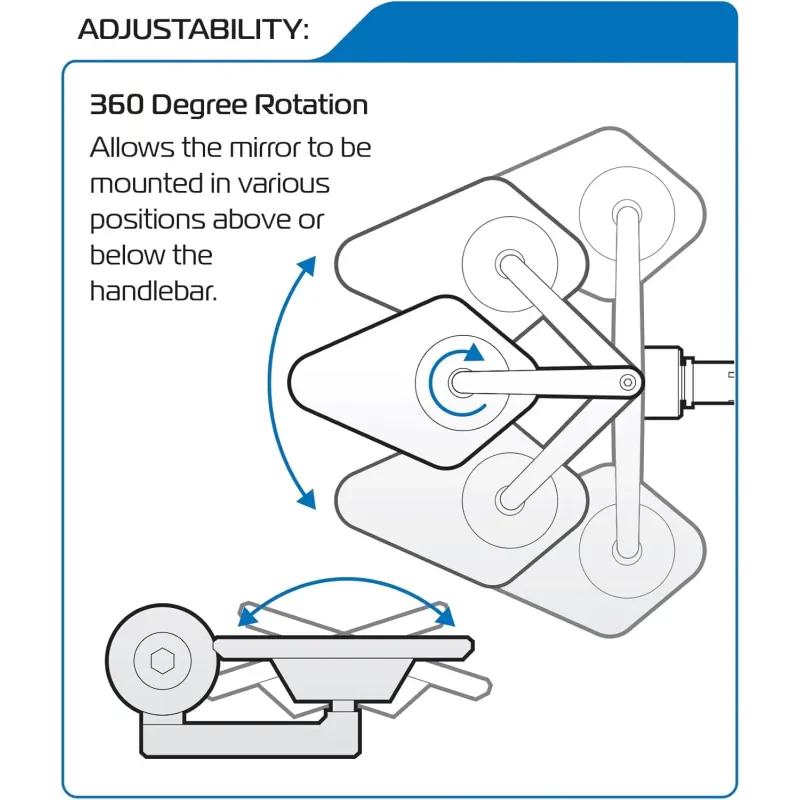 ADJUSTABILITY:

360 Degree Rotation

Allows the mirror to be mounted in various positions above or below the handlebar.