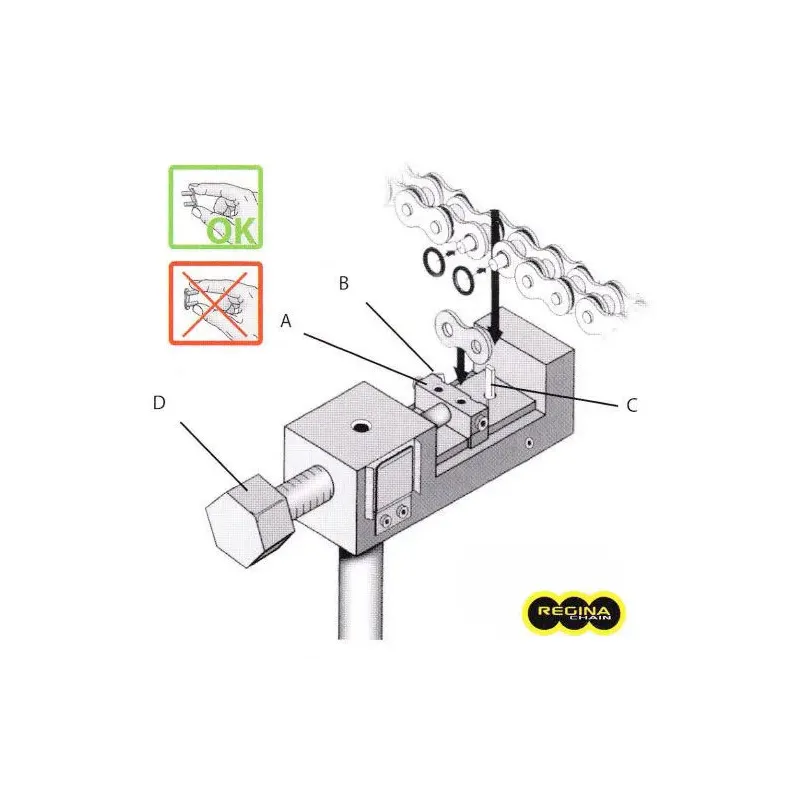 OK

B

A

C

D

REGINA
CHAIN