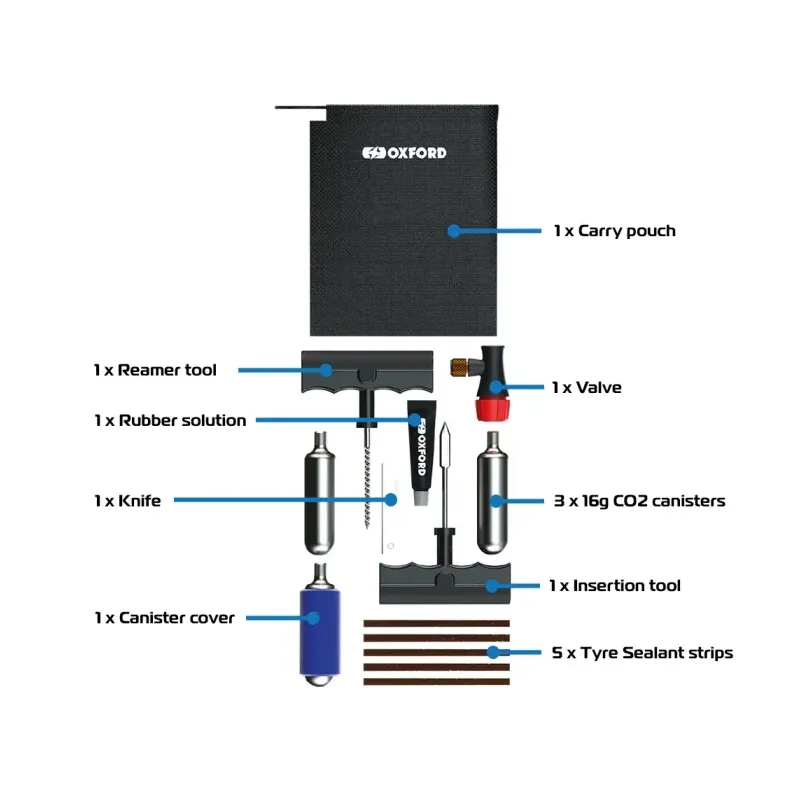 OXFORD

1 x Carry pouch

1 x Reamer tool

1 x Valve

1 x Rubber solution

OXFORD

1 x Knife

3 x 16g CO2 canisters

1 x Insertion tool

1 x Canister cover

5 x Tyre Sealant strips